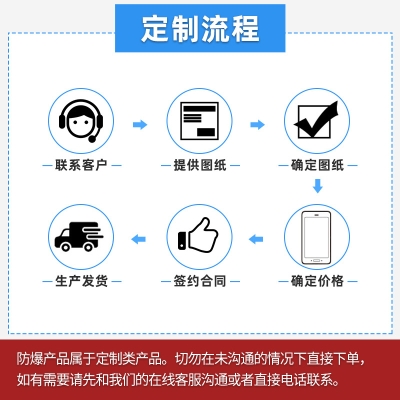 定制流程

— 联系客户 —

— 提供图纸 —

— 确定图纸 —

— 确定价格 —

— 签约合同 —

— 生产发货 —

防爆产品属于定制类产品。切勿在未沟通的情况下直接下单，如有需要请先和我们的在线客服沟通或者直接电话联系。